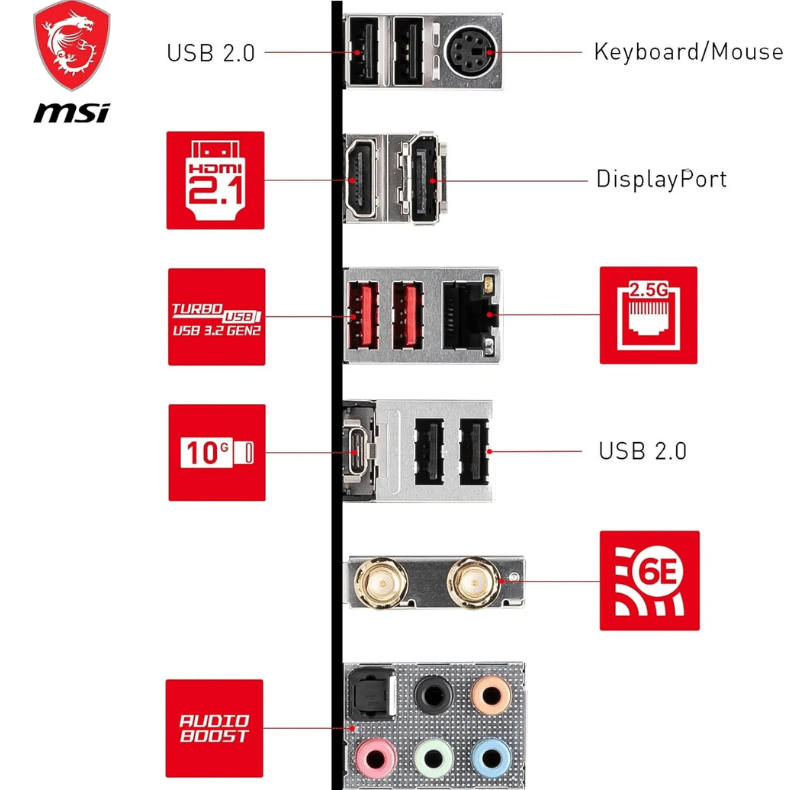 msi

USB 2.0

Keyboard/Mouse

HDMI 2.1

DisplayPort

TURBO USB USB 3.2 GEN2

2.5G

10G

USB 2.0

6E

AUDIO BOOST